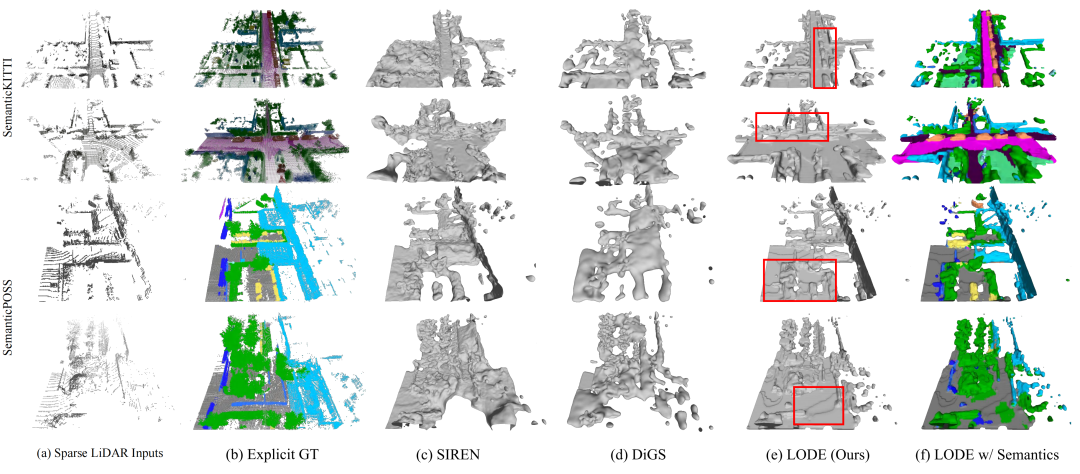 SemanticKITTI

SemanticPOSS

(a) Sparse LiDAR Inputs

(b) Explicit GT

(c) SIREN

(d) DiGS

(e) LODE (Ours)

(f) LODE w/ Semantics